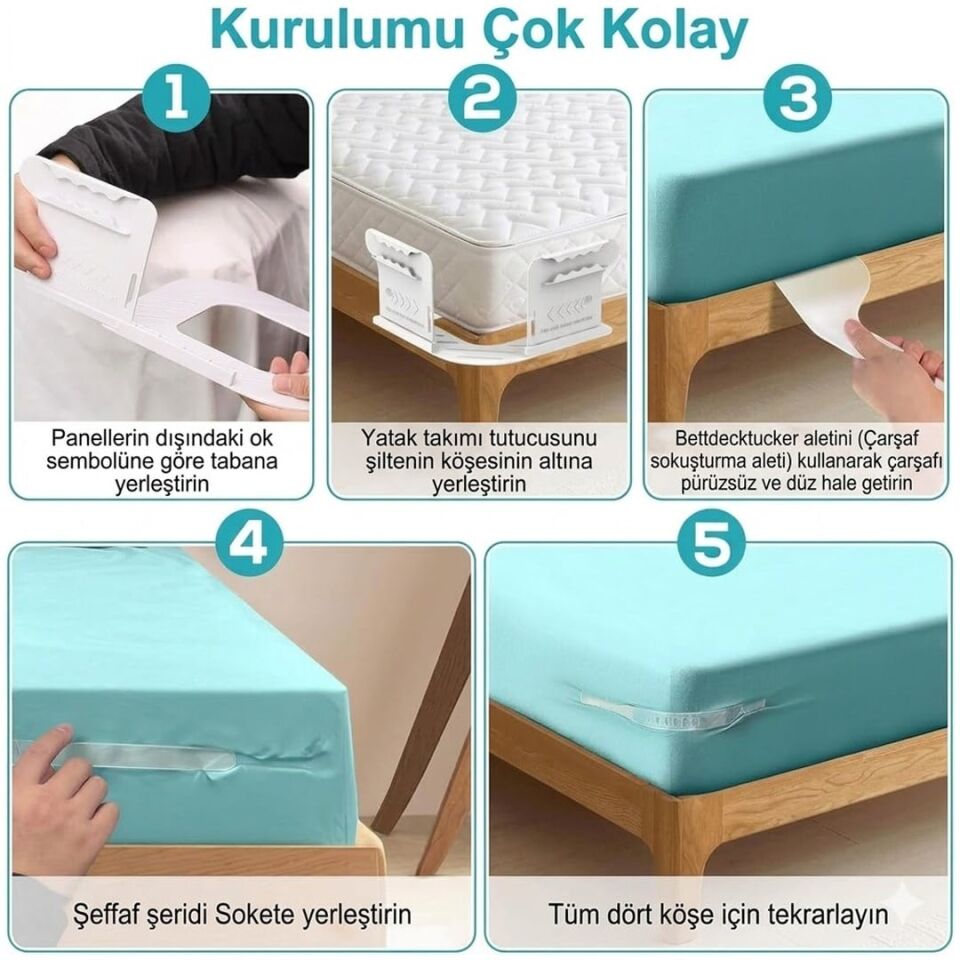 Kurulumu Çok Kolay

1

Panellerin dışındaki ok sembolüne göre tabana yerleştirin

2

Yatak takımı tutucusunu şiltenin köşesinin altına yerleştirin

3

Bettdecktucker aletini (Çarşaf sokuşturma aleti) kullanarak çarşafı pürüzsüz ve düz hale getirin

4

Şeffaf şeridi Sokete yerleştirin

5

Tüm dört köşe için tekrarlayın