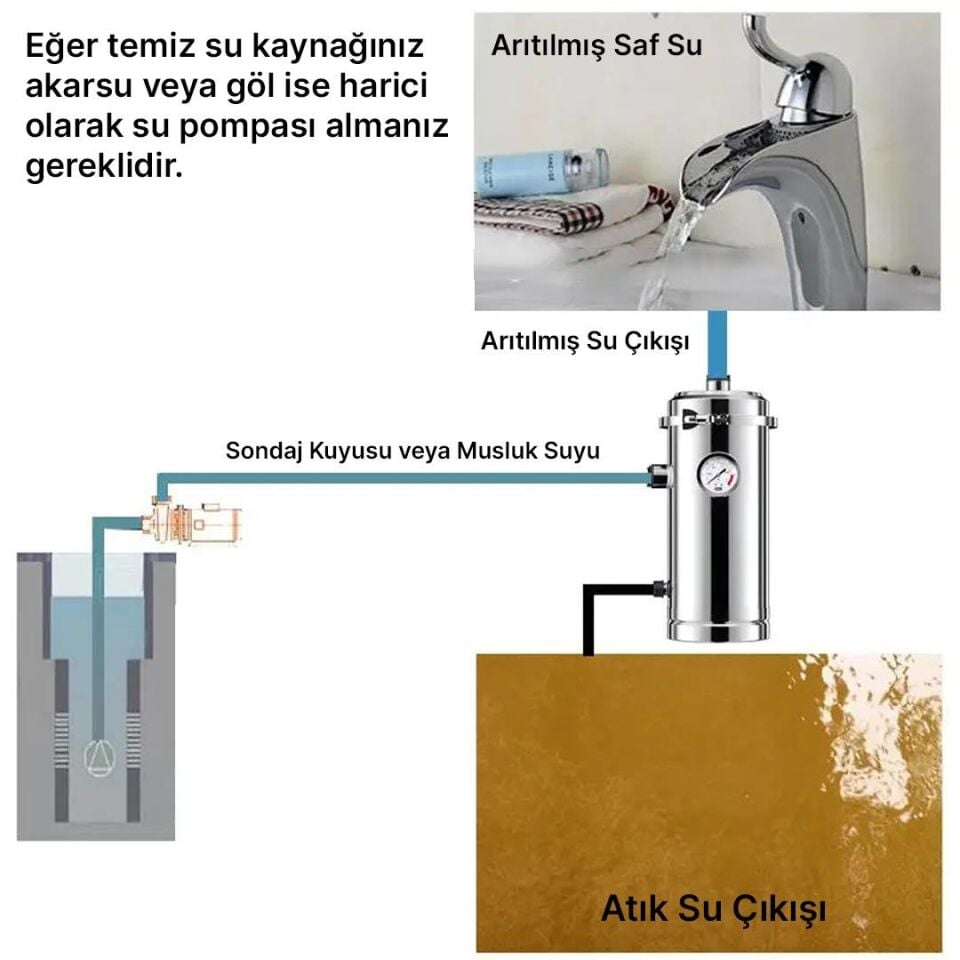 Eğer temiz su kaynağınız akarsu veya göl ise harici olarak su pompası almanız gereklidir.

Arıtılmış Saf Su

Arıtılmış Su Çıkışı

Sondaj Kuyusu veya Musluk Suyu

Atık Su Çıkışı