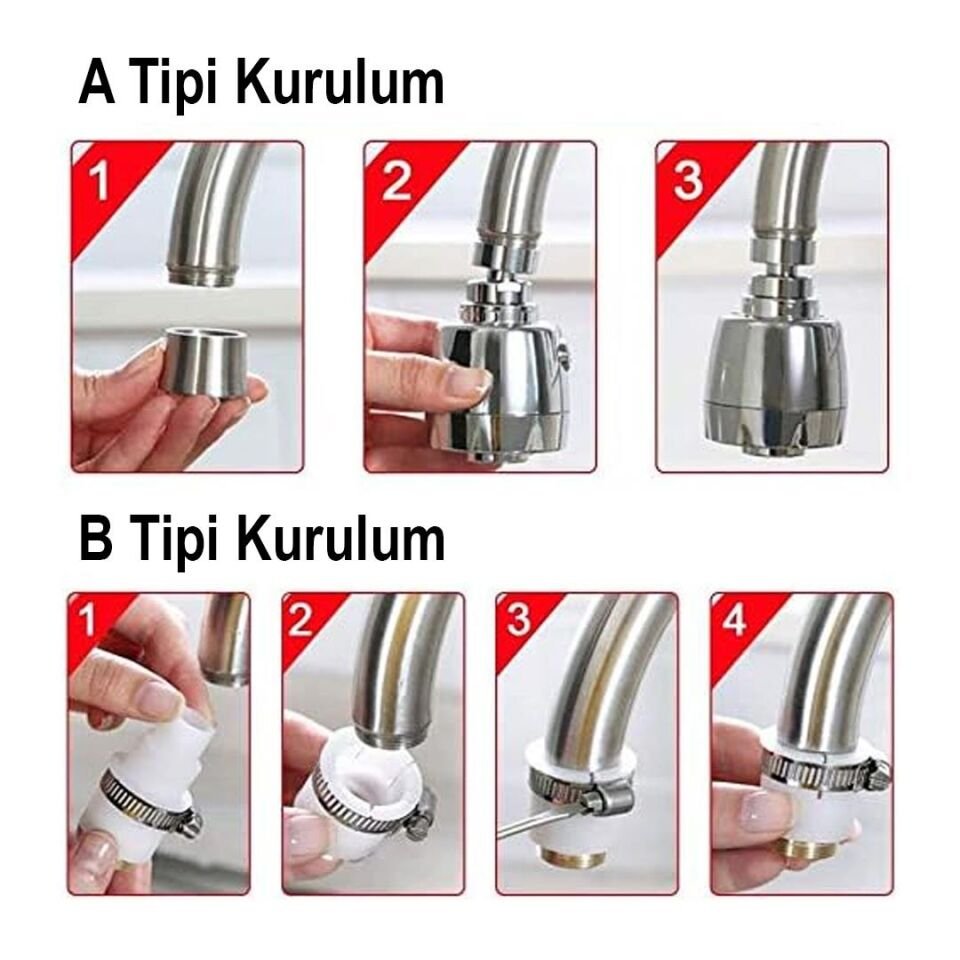 A Tipi Kurulum

1

2

3

B Tipi Kurulum

1

2

3

4